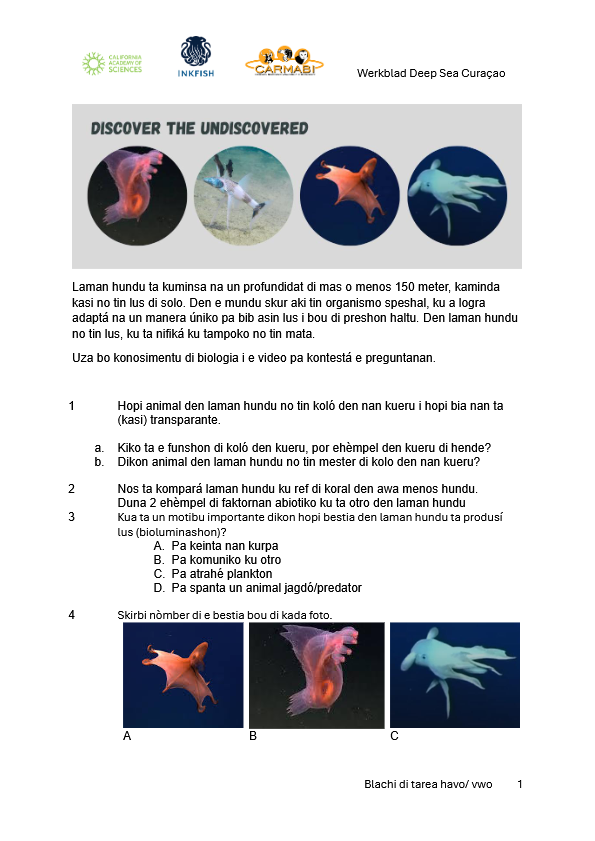 CALIFORNIA ACADEMY OF SCIENCES
INKFISH
CARMABI
Werkblad Deep Sea Curaçao

DISCOVER THE UNDISCOVERED

Laman hundu ta kuminsa na un profundidat di mas o menos 150 meter, kaminda kasi no tin lus di solo. Den e mundu skur aki tin organismo speshal, ku a logra adaptá na un manera úniko pa bib asin lus i bou di preshon haltu. Den laman hundu no tin lus, ku ta nifiká ku tampoko no tin mata.

Uza bo konosimentu di biologia i e video pa kontestá e preguntanan.

1 Hopi animal den laman hundu no tin koló den nan kueru i hopi bia nan ta (kasi) transparante.

a. Kiko ta e funshon di koló den kueru, por ehèmpel den kueru di hende?
b. Dikon animal den laman hundu no tin mester di kolo den nan kueru?

2 Nos ta kompará laman hundu ku ref di koral den awa menos hundu. Duna 2 ehèmpel di faktornan abiotiko ku ta otro den laman hundu

3 Kua ta un motibu importante dikon hopi bestia den laman hundu ta produsí lus (bioluminashon)?
A. Pa keinta nan kurpa
B. Pa komuniko ku otro
C. Pa atrahé plankton
D. Pa spanta un animal jagdó/predator

4 Skirbi nòmber di e bestia bou di kada foto.

A B C

Blachi di tarea havo/ vwo 1