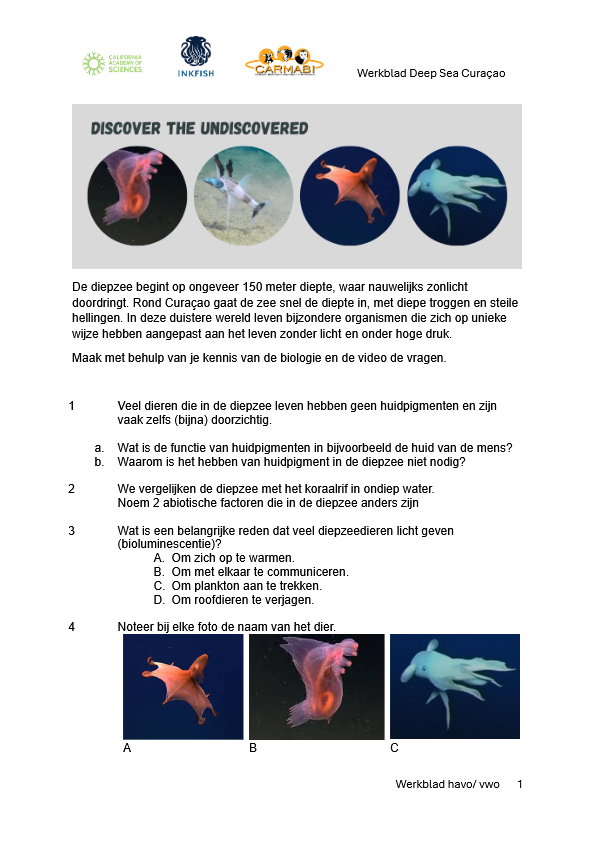 CALIFORNIA ACADEMY OF SCIENCES

INKFISH

CARMABI

Werkblad Deep Sea Curaçao

DISCOVER THE UNDISCOVERED

De diepzee begint op ongeveer 150 meter diepte, waar nauwelijks zonlicht doordringt. Rond Curaçao gaat de zee snel de diepte in, met diepe troggen en steile hellingen. In deze duistere wereld leven bijzondere organismen die zich op unieke wijze hebben aangepast aan het leven zonder licht en onder hoge druk.

Maak met behulp van je kennis van de biologie en de video de vragen.

1 Veel dieren die in de diepzee leven hebben geen huidpigmenten en zijn vaak zelfs (bijna) doorzichtig.

a. Wat is de functie van huidpigmenten in bijvoorbeeld de huid van de mens?
b. Waarom is het hebben van huidpigment in de diepzee niet nodig?

2 We vergelijken de diepzee met het koraalrif in ondiep water. Noem 2 abiotische factoren die in de diepzee anders zijn

3 Wat is een belangrijke reden dat veel diepzeedieren licht geven (bioluminescentie)?
A. Om zich op te warmen.
B. Om met elkaar te communiceren.
C. Om plankton aan te trekken.
D. Om roofdieren te verjagen.

4 Noteer bij elke foto de naam van het dier.

A B C

Werkblad havo/ vwo 1